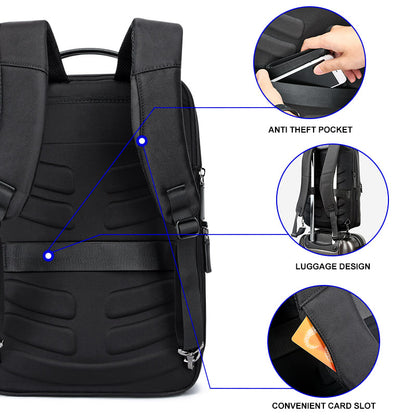 ANTI THEFT POCKET

LUGGAGE DESIGN

CONVENIENT CARD SLOT