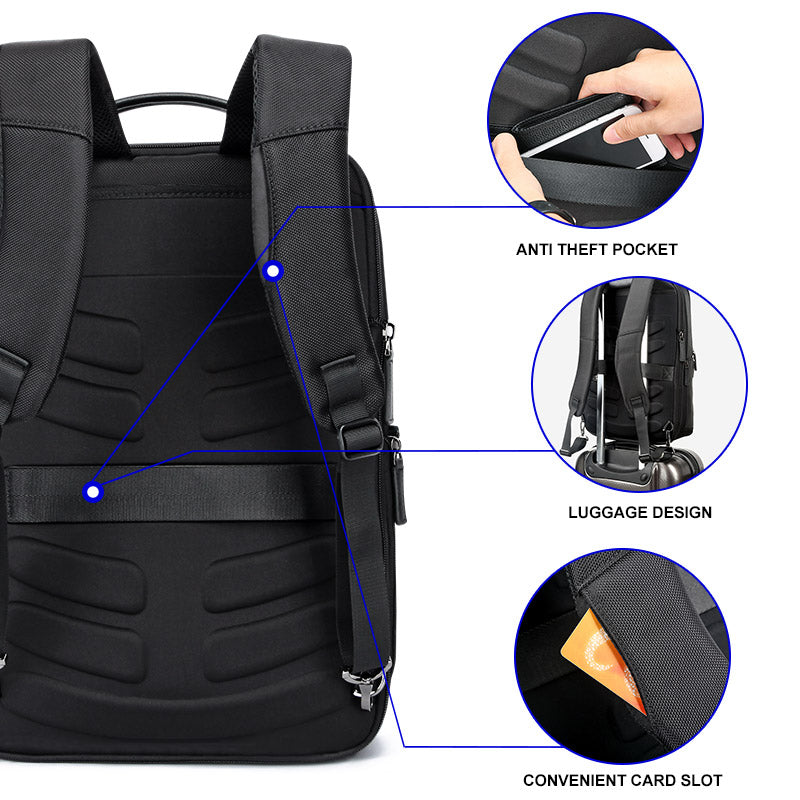 ANTI THEFT POCKET

LUGGAGE DESIGN

CONVENIENT CARD SLOT